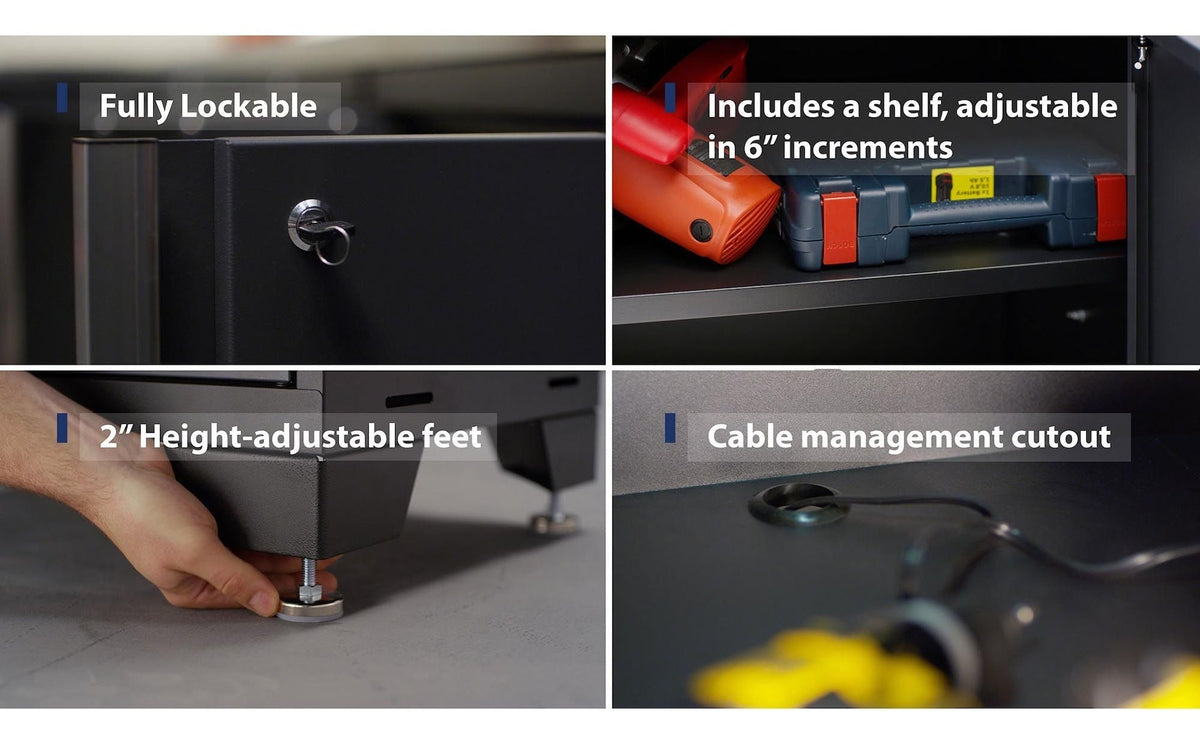 Fully Lockable

Includes a shelf, adjustable in 6” increments

2” Height-adjustable feet

Cable management cutout